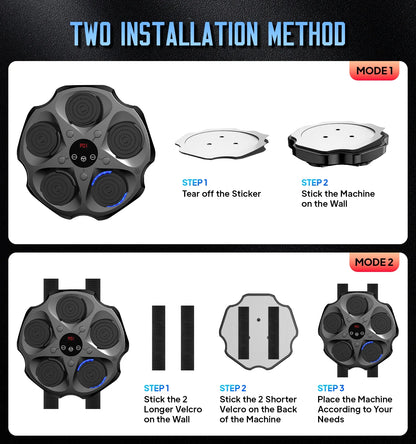 TWO INSTALLATION METHOD

MODE 1

STEP 1
Tear off the Sticker

STEP 2
Stick the Machine on the Wall

MODE 2

STEP 1
Stick the 2 Longer Velcro on the Wall

STEP 2
Stick the 2 Shorter Velcro on the Back of the Machine

STEP 3
Place the Machine According to Your Needs